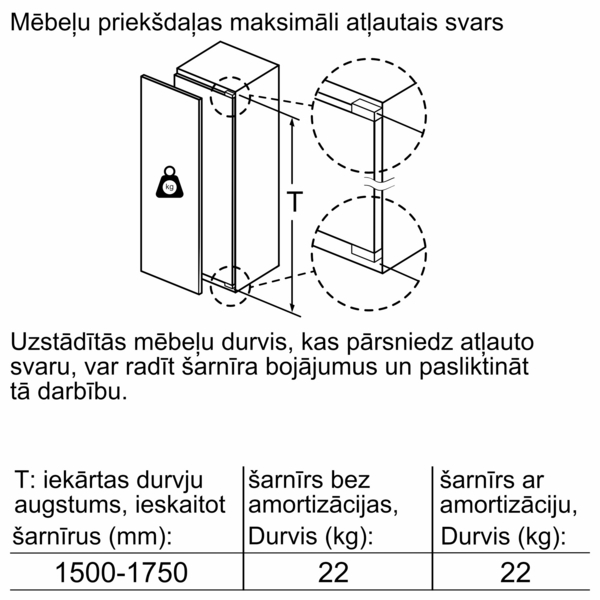 Mēbeļu priekšdaļas maksimāli atļautais svars

kg

T

Uzstādītās mēbeļu durvis, kas pārsniedz atļauto svaru, var radīt šarnīra bojājumus un pasliktināt tā darbību.

| T: iekārtas durvju augstums, ieskaitot šarnīrus (mm): | šarnīrs bez amortizācijas, Durvis (kg): | šarnīrs ar amortizāciju, Durvis (kg): |
|---|---|---|
| 1500-1750 | 22 | 22 |